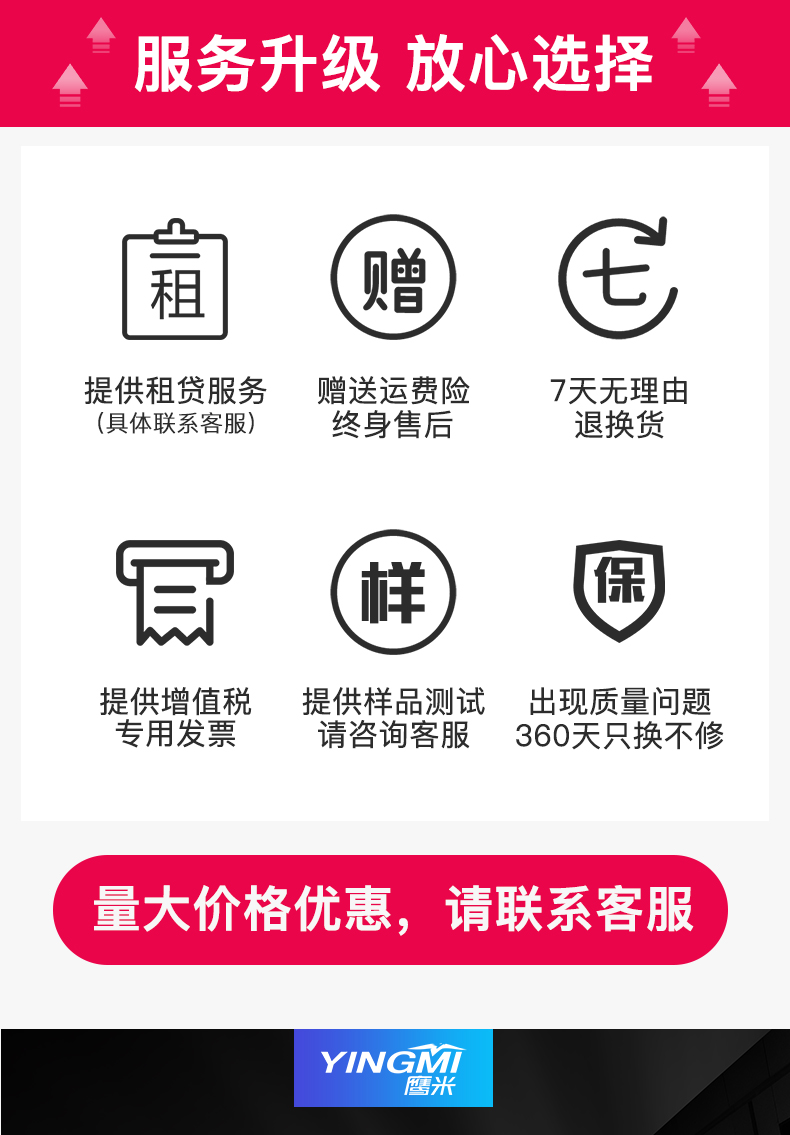 服务升级 放心选择

租

提供租贷服务
(具体联系客服)

赠

赠送运费险
终身售后

七

7天无理由
退换货

提供增值税
专用发票

样

提供样品测试
请咨询客服

保

出现质量问题
360天只换不修

量大价格优惠，请联系客服

YINGMI
鹰米